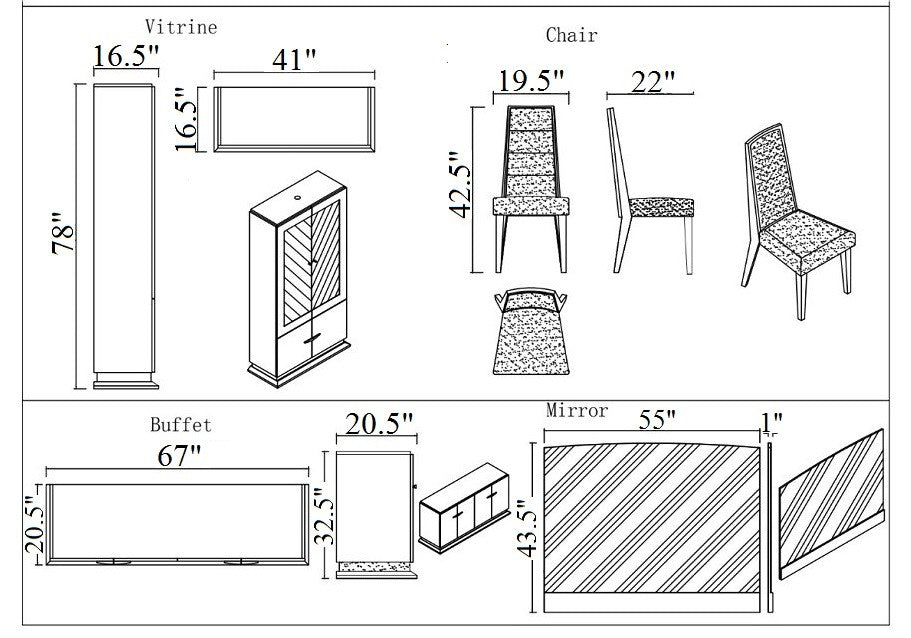 Vitrine

16.5"

41"

16.5"

78"

Chair

19.5"

22"

42.5"

Buffet

67"

20.5"

20.5"

32.5"

Mirror

55"

1"

43.5"